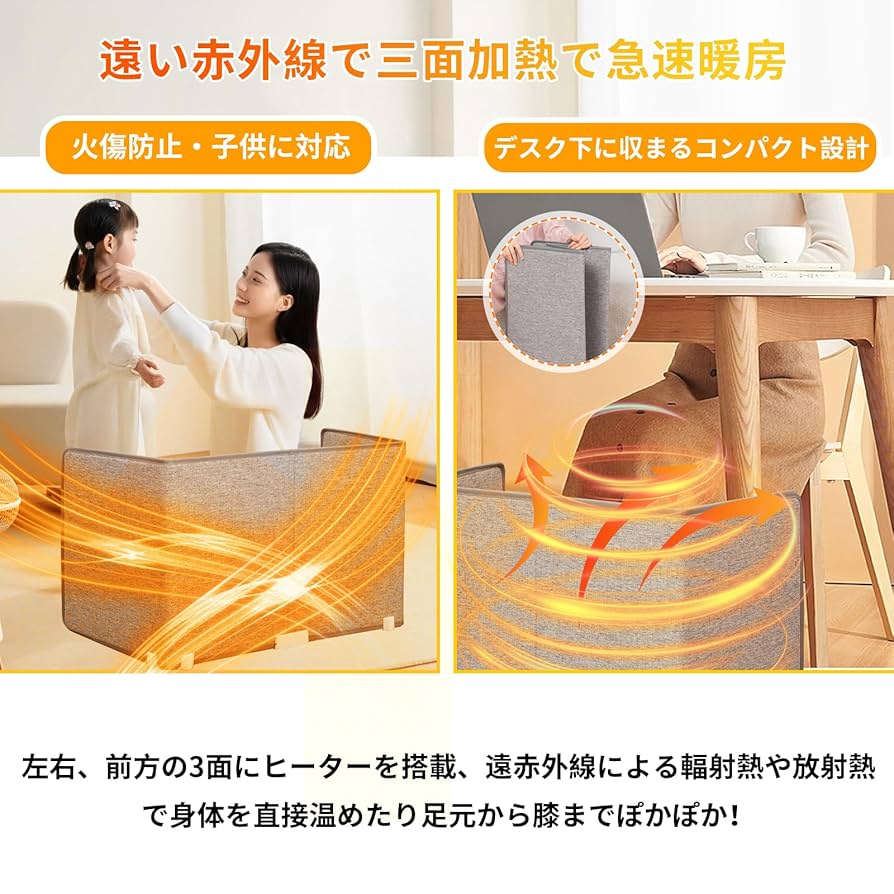 遠い赤外線で三面加熱で急速暖房

火傷防止・子供に対応

デスク下に収まるコンパクト設計

左右、前方の3面にヒーターを搭載、遠赤外線による輻射熱や放射熱で身体を直接温めたり足元から膝までぽかぽか！